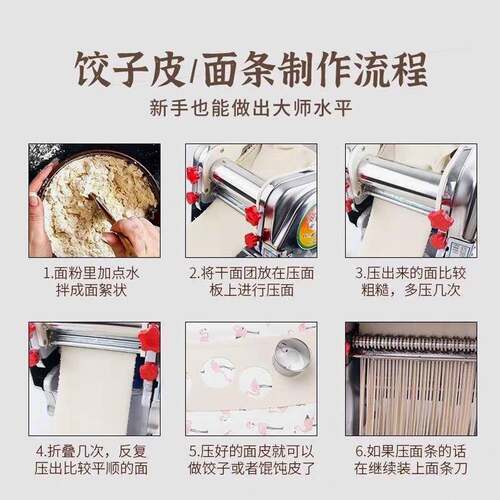 饺子皮/面条制作流程

新手也能做出大师水平

1.面粉里加点水拌成面絮状

2.将干面团放在压面板上进行压面

3.压出来的面比较粗糙，多压几次

4.折叠几次，反复压出比较平顺的面

5.压好的面皮就可以做饺子或者馄饨皮了

6.如果压面条的话在继续装上面条刀