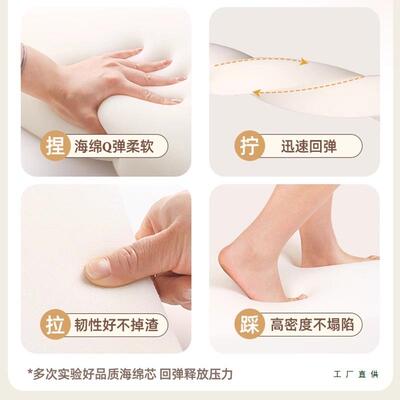 捏 海绵Q弹柔软

拧 迅速回弹

拉 韧性好不掉渣

踩 高密度不塌陷

*多次实验好品质海绵芯 回弹释放压力

工厂直供