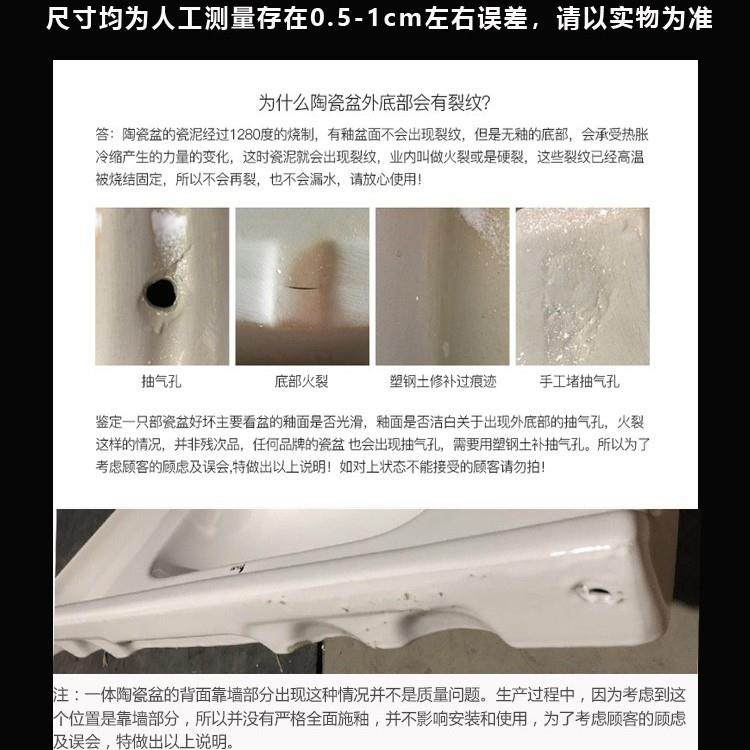 尺寸均为人工测量存在0.5-1cm左右误差，请以实物为准

为什么陶瓷盆外底部会有裂纹?

答：陶瓷盆的瓷泥经过1280度的烧制，有釉盆面不会出现裂纹，但是无釉的底部，会承受热胀冷缩产生的力量的变化，这时瓷泥就会出现裂纹，业内叫做火裂或是硬裂，这些裂纹已经高温被烧结固定，所以不会再裂，也不会漏水，请放心使用！

抽气孔

底部火裂

塑钢土修补过痕迹

手工堵抽气孔

鉴定一只部瓷盆好坏主要看盆的釉面是否光滑，釉面是否洁白关于出现外底部的抽气孔，火裂这样的情况，并非残次品，任何品牌的瓷盆 也会出现抽气孔，需要用塑钢土补抽气孔。所以为了考虑顾客的顾虑及误会,特做出以上说明！如对上状态不能接受的顾客请勿拍！

注：一体陶瓷盆的背面靠墙部分出现这种情况并不是质量问题。生产过程中，因为考虑到这个位置是靠墙部分，所以并没有严格全面施釉，并不影响安装和使用，为了考虑顾客的顾虑及误会，特做出以上说明。