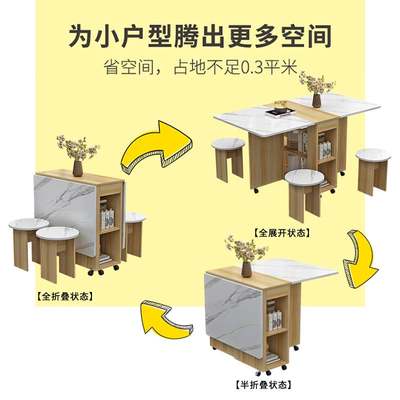 为小户型腾出更多空间

省空间，占地不足0.3平米

【全展开状态】

【全折叠状态】

【半折叠状态】