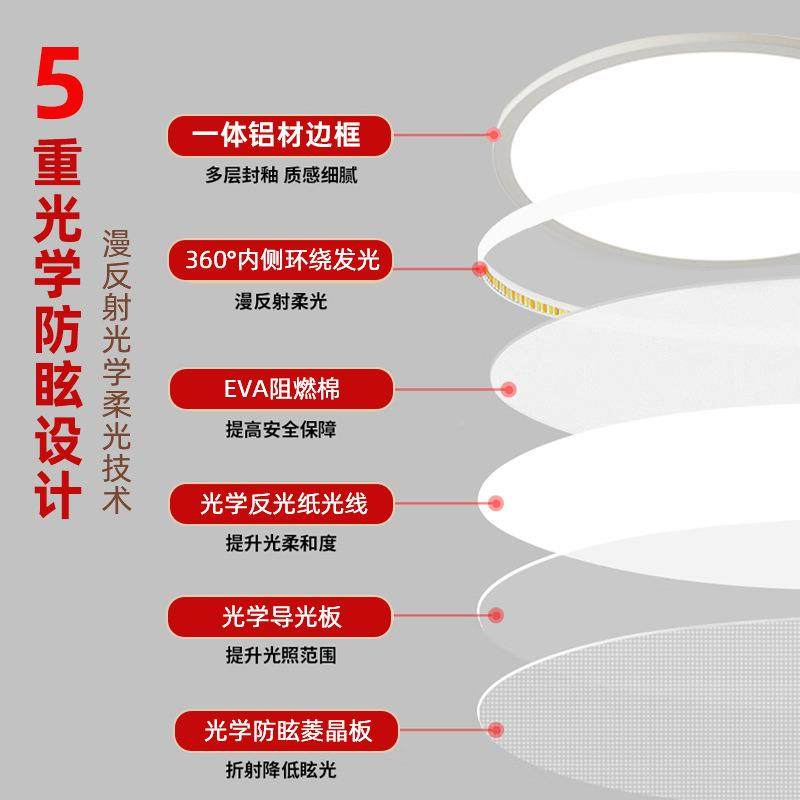 5重光学防眩设计

漫反射光学柔光技术

一体铝材边框
多层封釉 质感细腻

360°内侧环绕发光
漫反射柔光

EVA阻燃棉
提高安全保障

光学反光纸光线
提升光柔和度

光学导光板
提升光照范围

光学防眩菱晶板
折射降低眩光