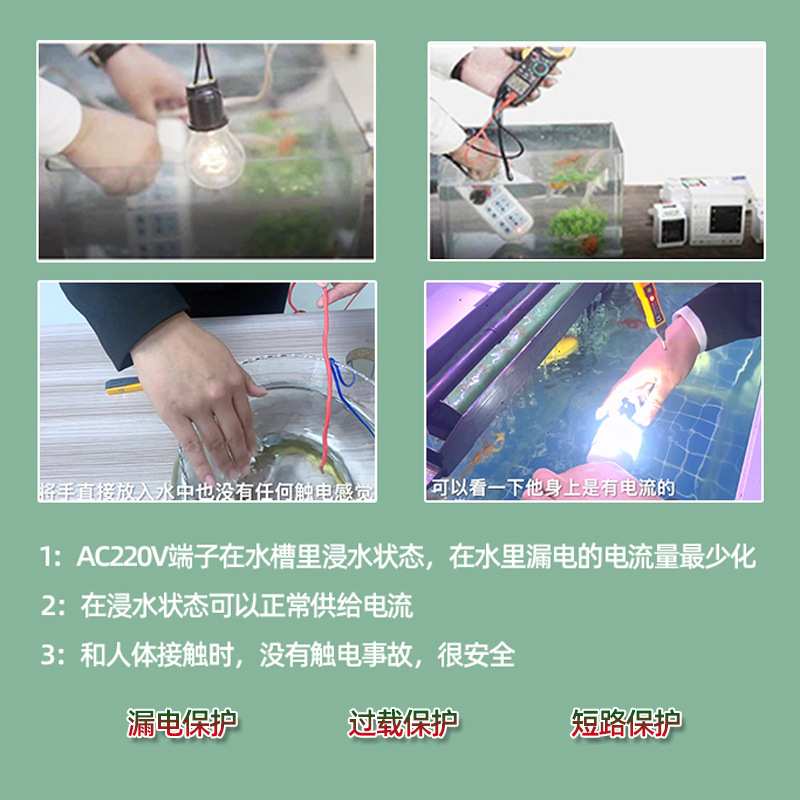 将手直接放入水中也没有任何触电感觉

可以看一下他身上是有电流的

1：AC220V端子在水槽里浸水状态，在水里漏电的电流量最少化

2：在浸水状态可以正常供给电流

3：和人体接触时，没有触电事故，很安全

漏电保护　过载保护　短路保护