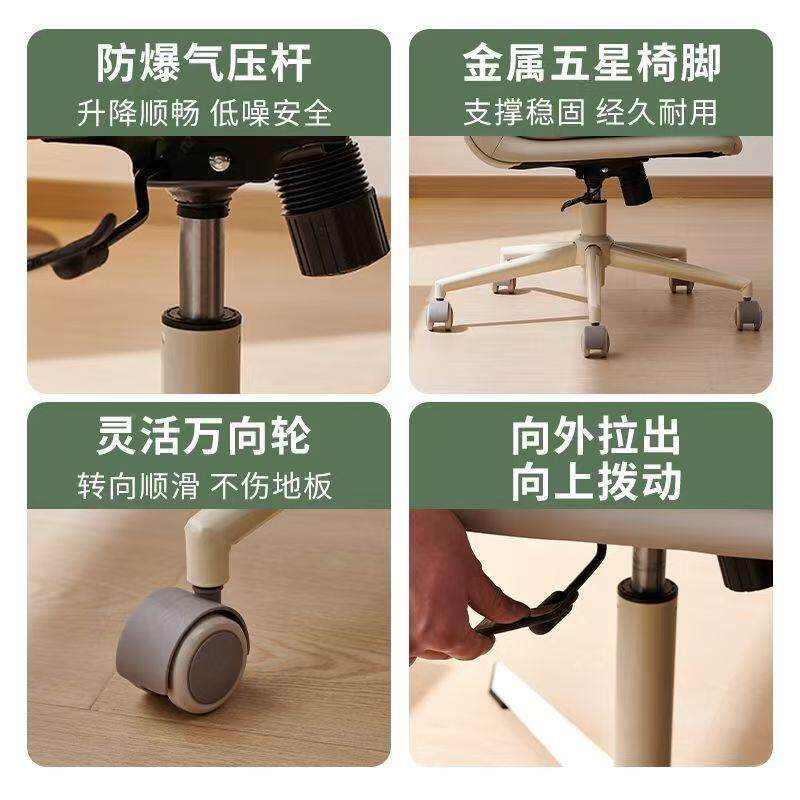 防爆气压杆
升降顺畅 低噪安全

金属五星椅脚
支撑稳固 经久耐用

灵活万向轮
转向顺滑 不伤地板

向外拉出
向上拨动