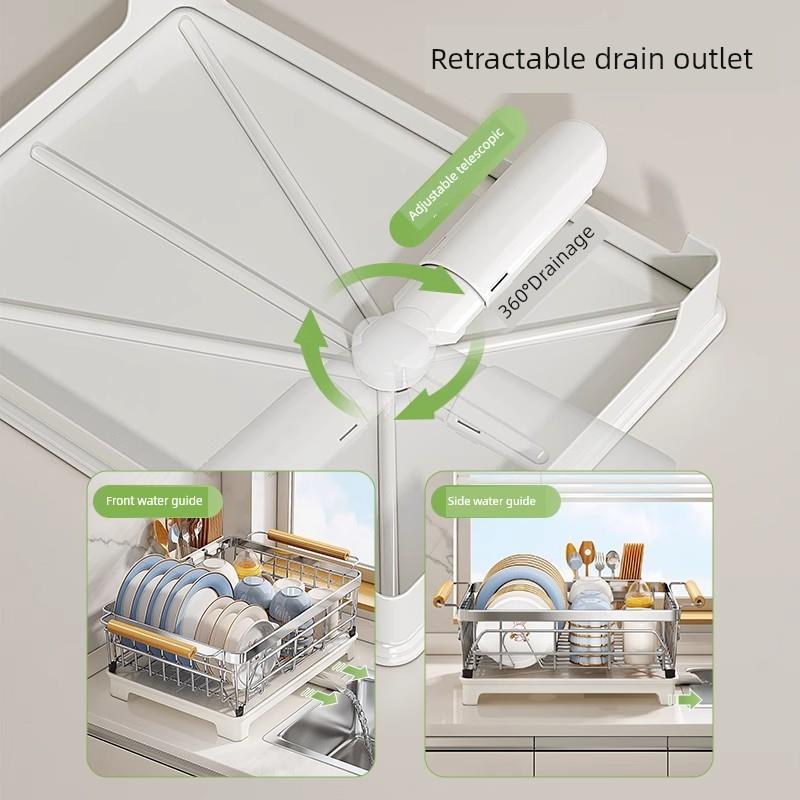 Retractable drain outlet

Adjustable telescopic

360°Drainage

Front water guide

Side water guide