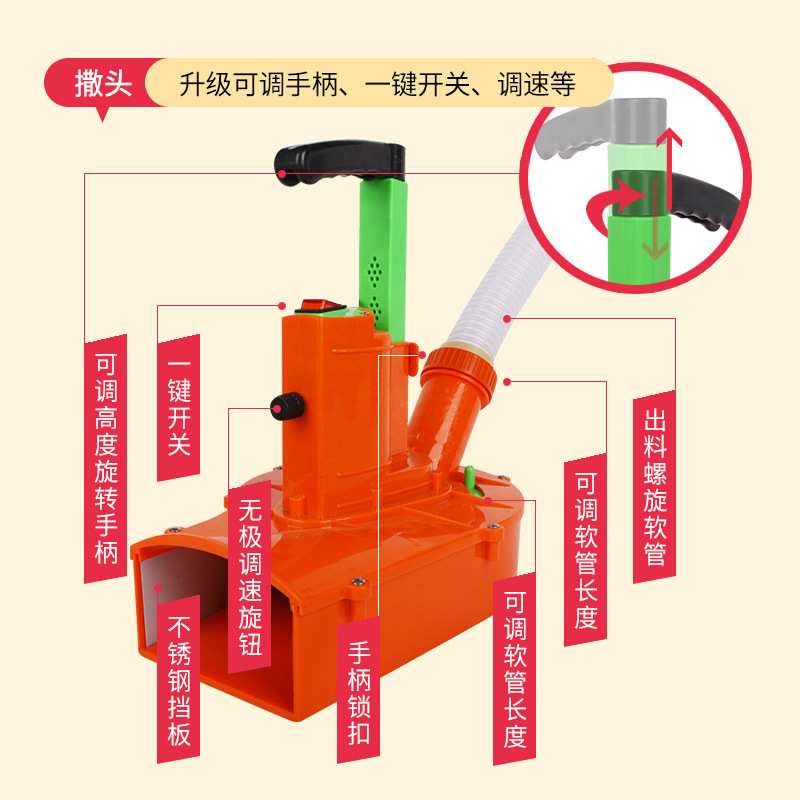 撒头 升级可调手柄、一键开关、调速等

可调高度旋转手柄

一键开关

无极调速旋钮

不锈钢挡板

手柄锁扣

可调软管长度

可调软管长度

出料螺旋软管