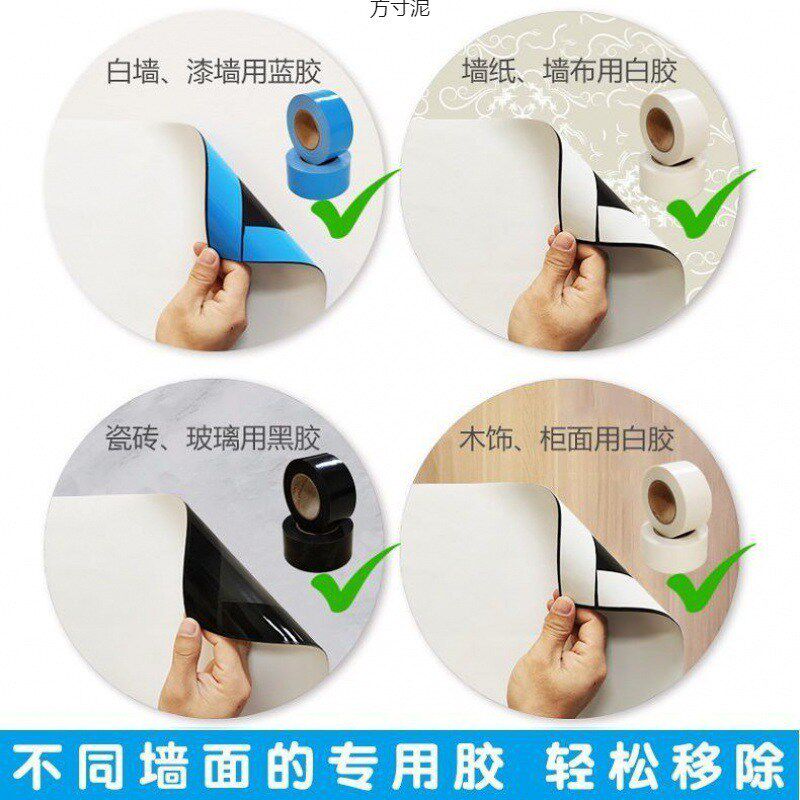 方寸泥

白墙、漆墙用蓝胶

墙纸、墙布用白胶

瓷砖、玻璃用黑胶

木饰、柜面用白胶

不同墙面的专用胶 轻松移除