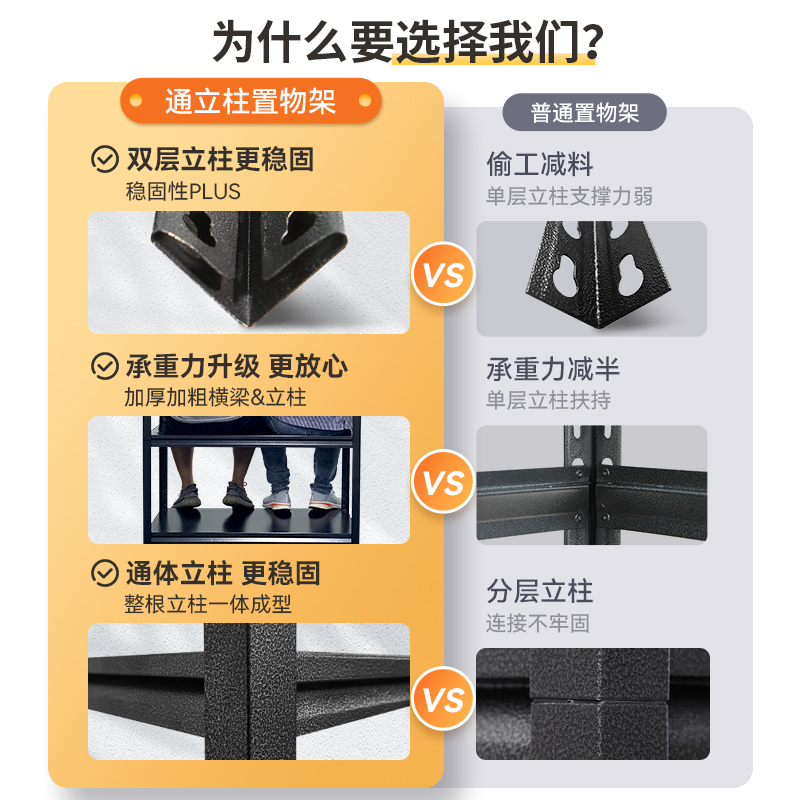 为什么要选择我们?

通立柱置物架

双层立柱更稳固
稳固性PLUS

承重力升级 更放心
加厚加粗横梁&立柱

通体立柱 更稳固
整根立柱一体成型

VS

VS

VS

普通置物架

偷工减料
单层立柱支撑力弱

承重力减半
单层立柱扶持

分层立柱
连接不牢固