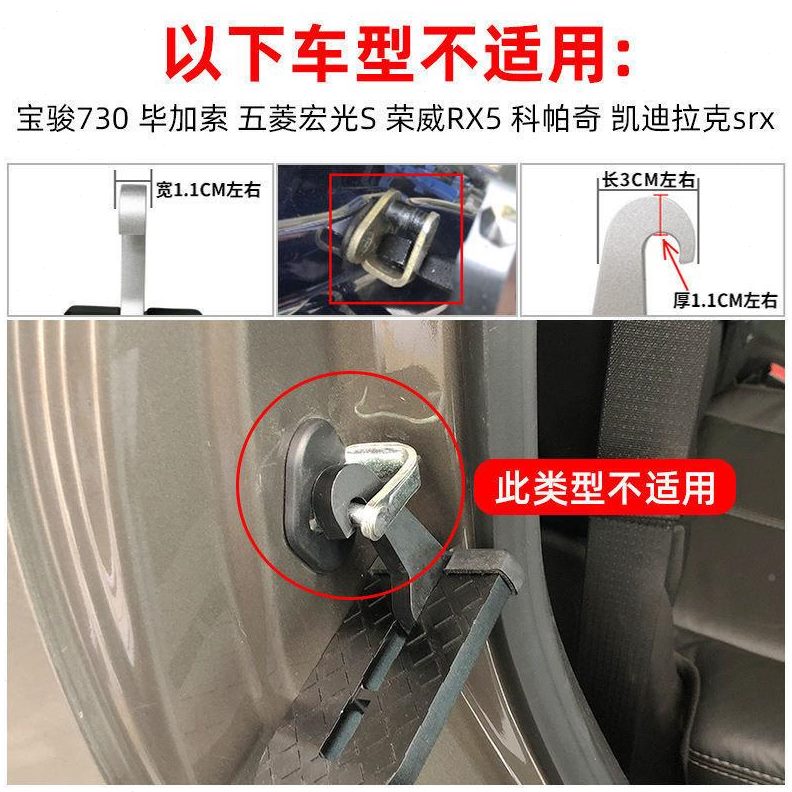 以下车型不适用:

宝骏730 毕加索 五菱宏光S 荣威RX5 科帕奇 凯迪拉克srx

宽1.1CM左右

长3CM左右

厚1.1CM左右

此类型不适用