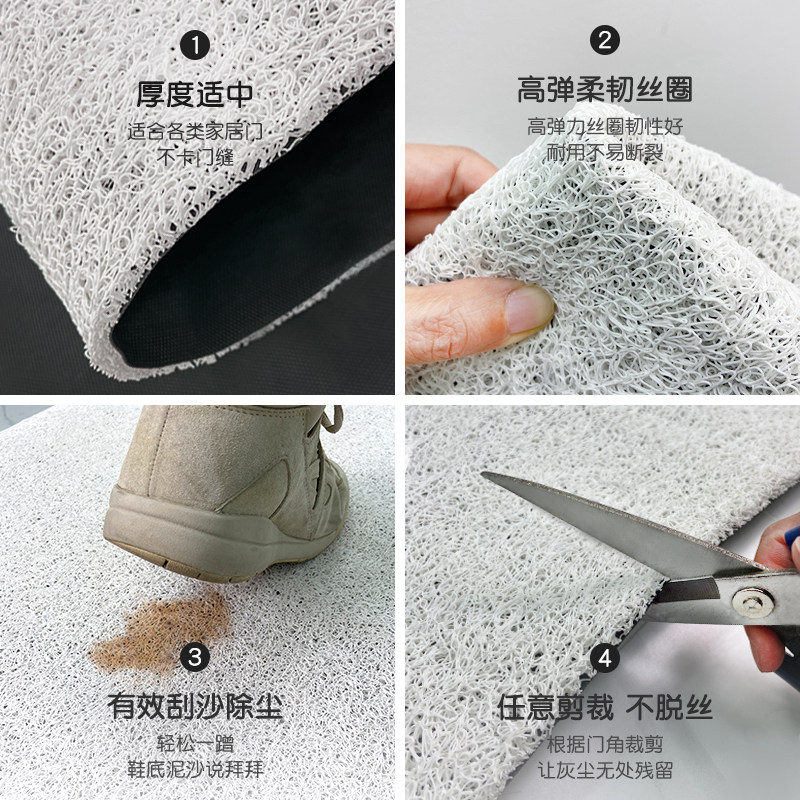 1
厚度适中
适合各类家居门
不卡门缝

2
高弹柔韧丝圈
高弹力丝圈韧性好
耐用不易断裂

3
有效刮沙除尘
轻松一蹭
鞋底泥沙说拜拜

4
任意剪裁 不脱丝
根据门角裁剪
让灰尘无处残留