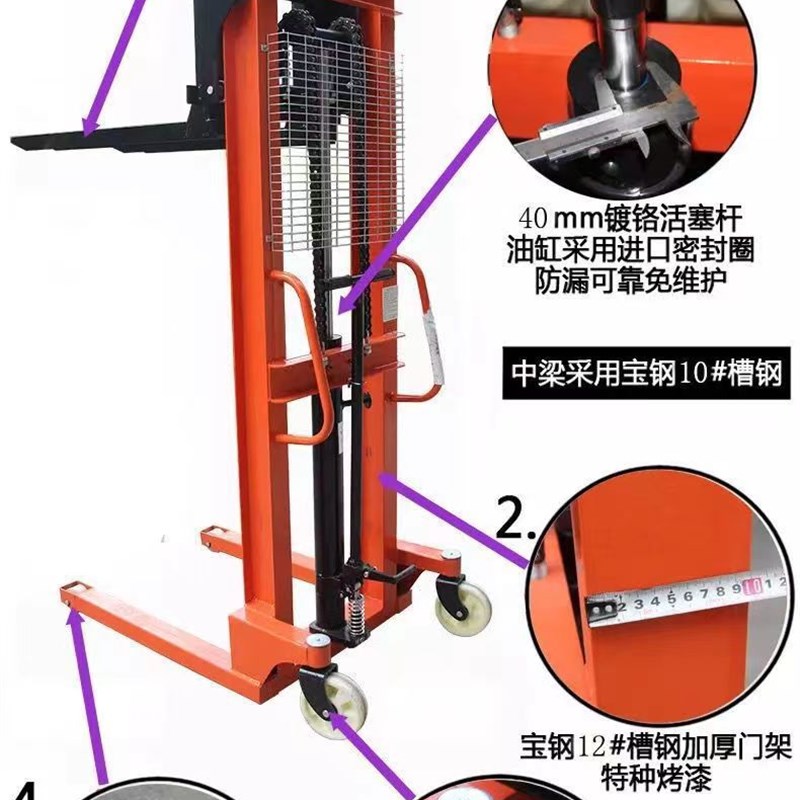 40 mm镀铬活塞杆
油缸采用进口密封圈
防漏可靠免维护

中梁采用宝钢10#槽钢

2.

2 3 4 5 6 7 8 9 10 1 2

宝钢12#槽钢加厚门架
特种烤漆

4