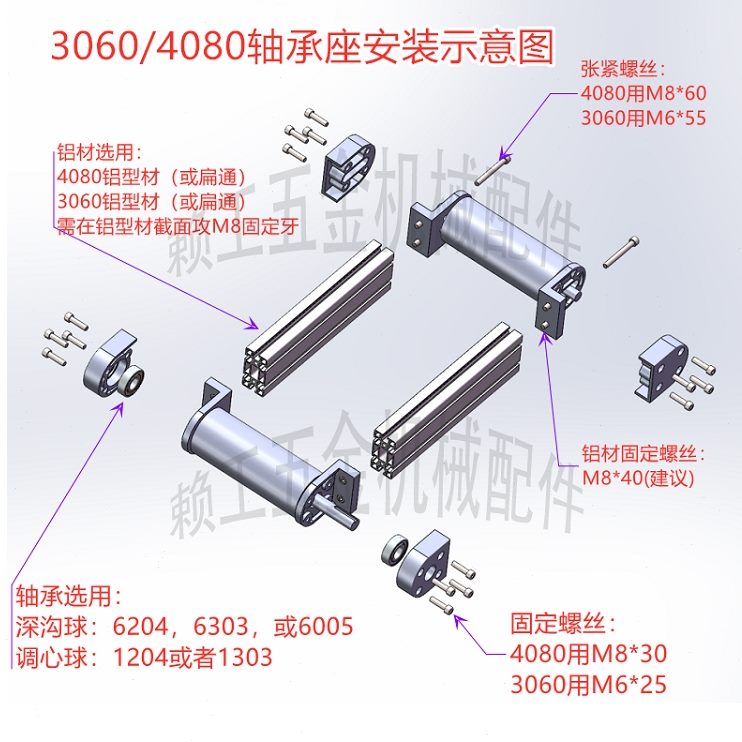 3060/4080轴承座安装示意图

张紧螺丝：
4080用M8*60
3060用M6*55

铝材选用：
4080铝型材（或扁通）
3060铝型材（或扁通）
需在铝型材截面攻M8固定牙

赖工五金机械配件

赖工五金机械配件

铝材固定螺丝：
M8*40(建议)

轴承选用：
深沟球：6204，6303，或6005
调心球：1204或者1303

固定螺丝：
4080用M8*30
3060用M6*25