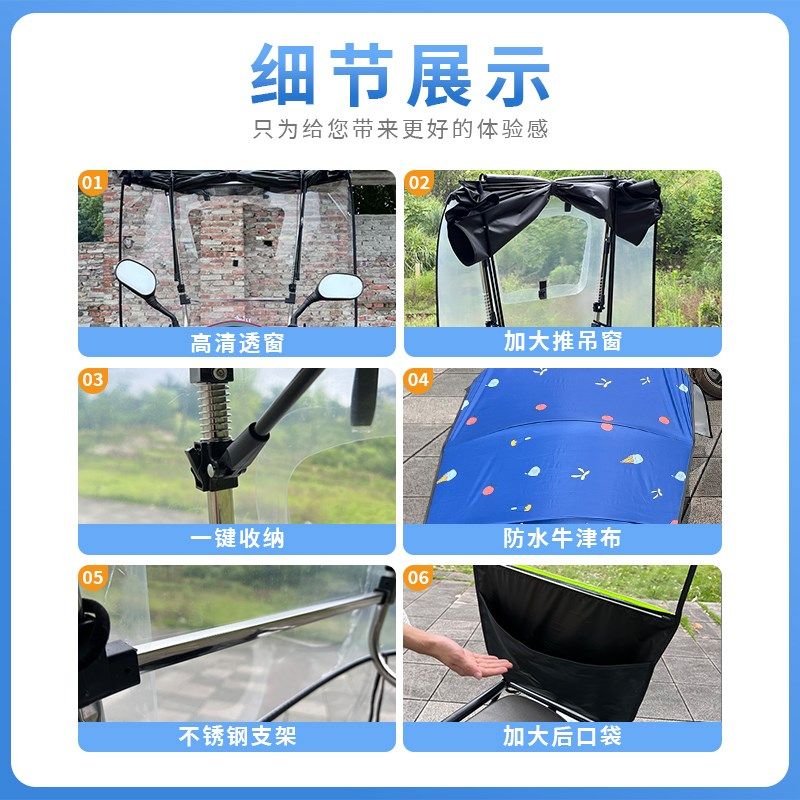 细节展示

只为给您带来更好的体验感

01
高清透窗

02
加大推吊窗

03
一键收纳

04
防水牛津布

05
不锈钢支架

06
加大后口袋