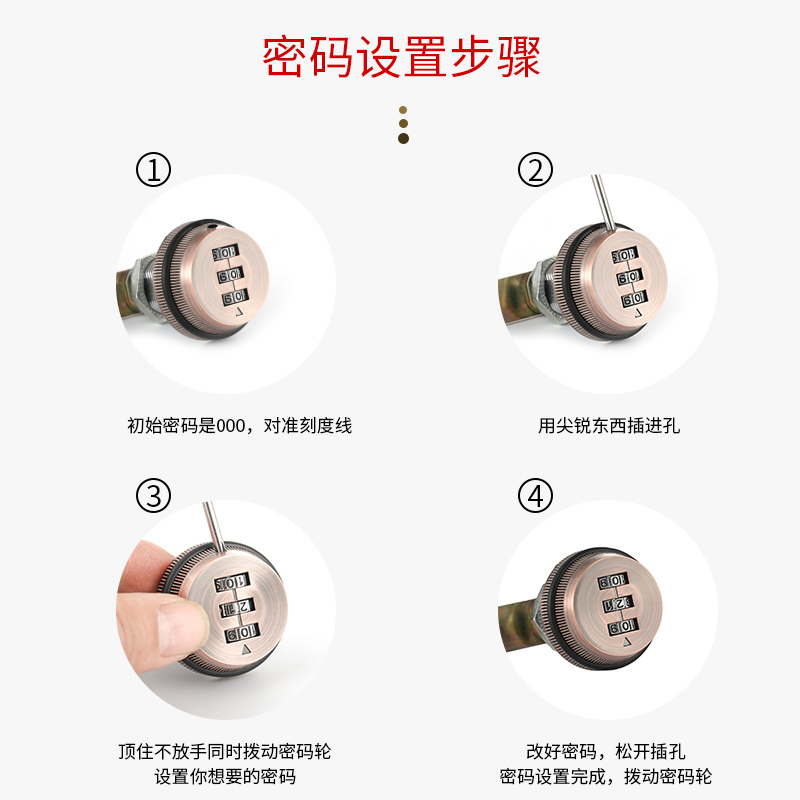 密码设置步骤

①

初始密码是000，对准刻度线

②

用尖锐东西插进孔

③

顶住不放手同时拨动密码轮
设置你想要的密码

④

改好密码，松开插孔
密码设置完成，拨动密码轮