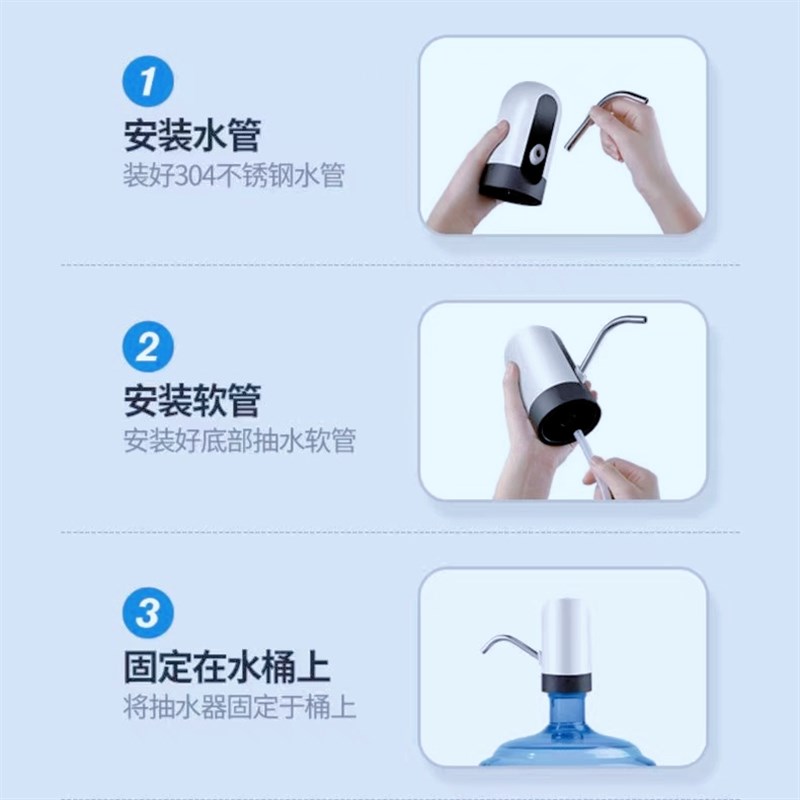 1
安装水管
装好304不锈钢水管

2
安装软管
安装好底部抽水软管

3
固定在水桶上
将抽水器固定于桶上