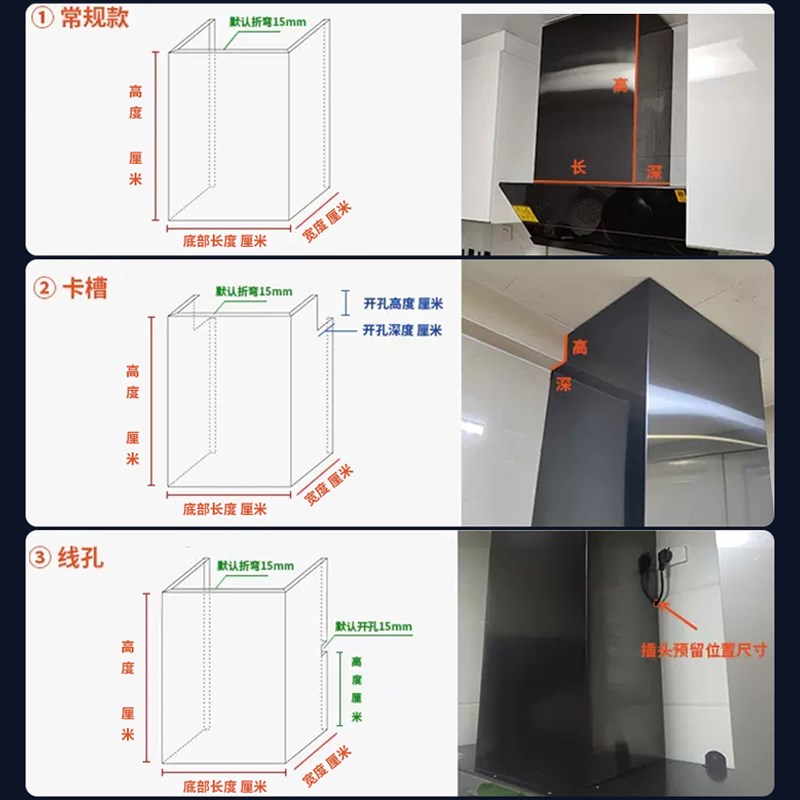 ① 常规款

默认折弯15mm

高度 厘米

底部长度 厘米

宽度 厘米

高

长

深

② 卡槽

默认折弯15mm

开孔高度 厘米

开孔深度 厘米

高度 厘米

底部长度 厘米

宽度 厘米

高

深

③ 线孔

默认折弯15mm

默认开孔15mm

高度 厘米

高度 厘米

底部长度 厘米

宽度 厘米

插头预留位置尺寸