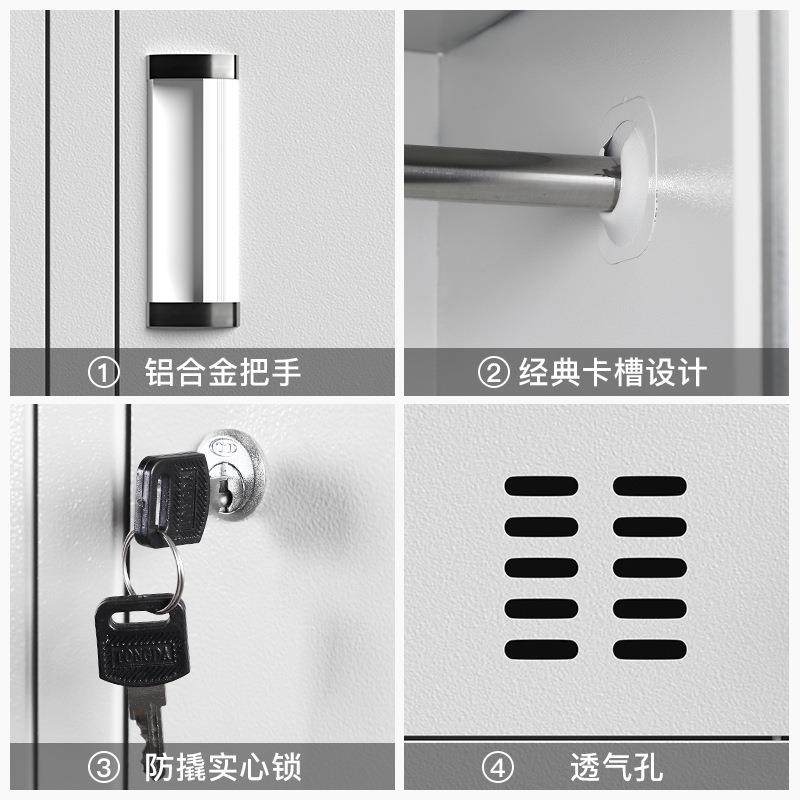 ① 铝合金把手

② 经典卡槽设计

TONGDA

③ 防撬实心锁

④ 透气孔