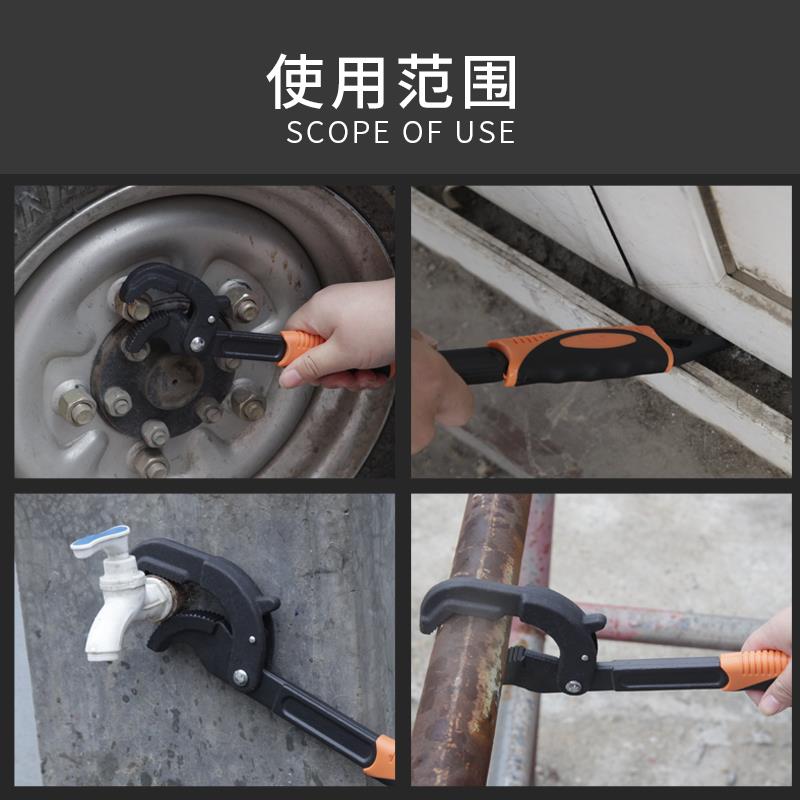 使用范围
SCOPE OF USE