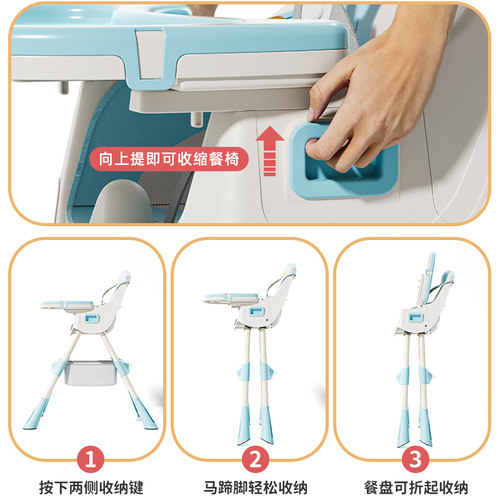 向上提即可收缩餐椅

1
按下两侧收纳键

2
马蹄脚轻松收纳

3
餐盘可折起收纳