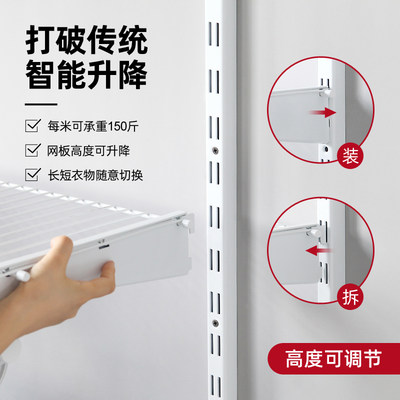 打破传统
智能升降

每米可承重150斤
网板高度可升降
长短衣物随意切换

装

拆

高度可调节