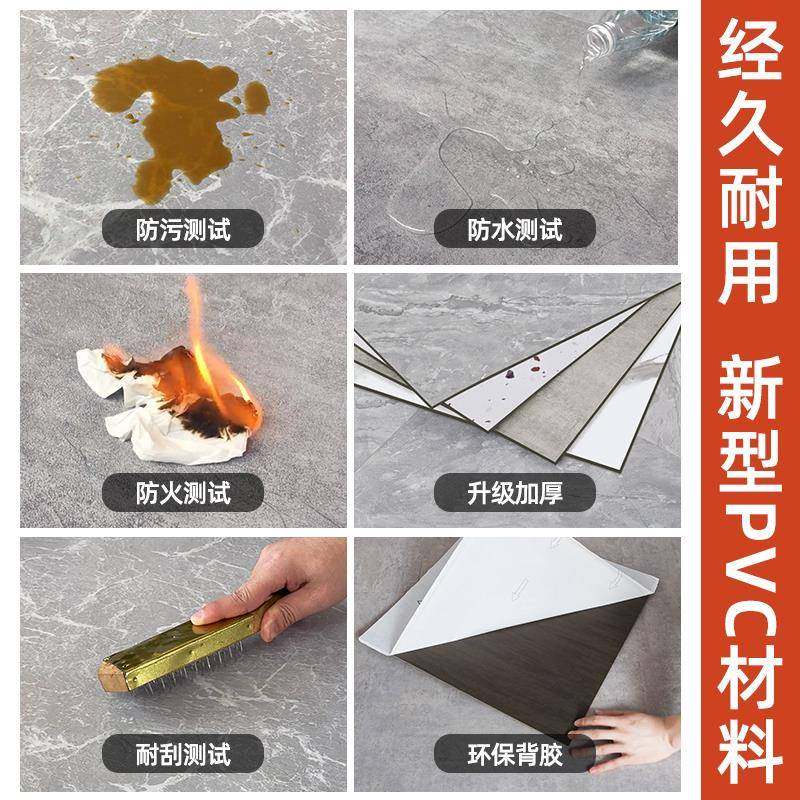 防污测试

防水测试

防火测试

升级加厚

耐刮测试

环保背胶

经久耐用

新型PVC材料