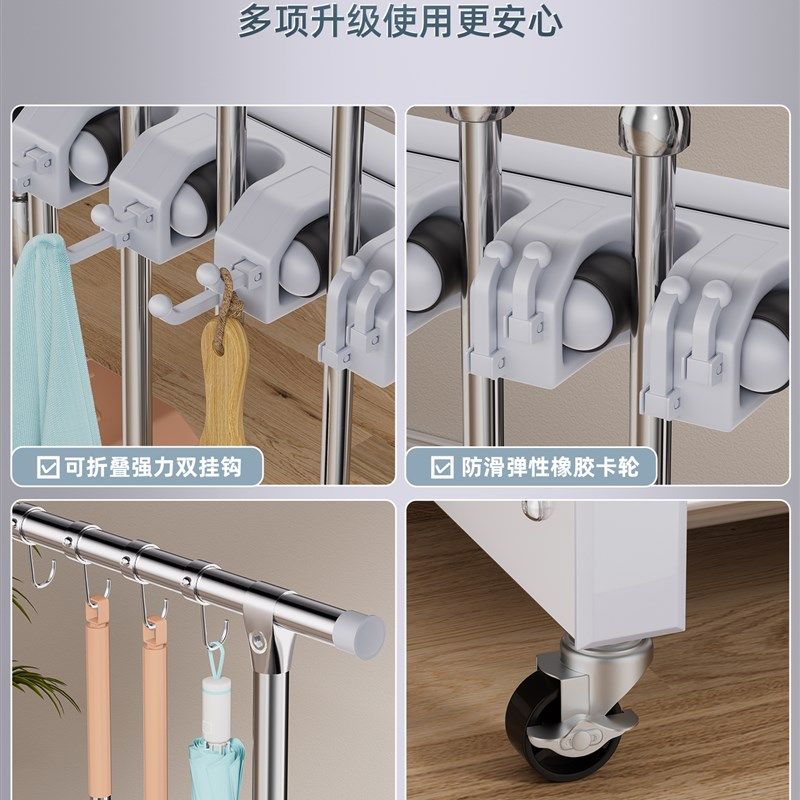 多项升级使用更安心

☑ 可折叠强力双挂钩

☑ 防滑弹性橡胶卡轮