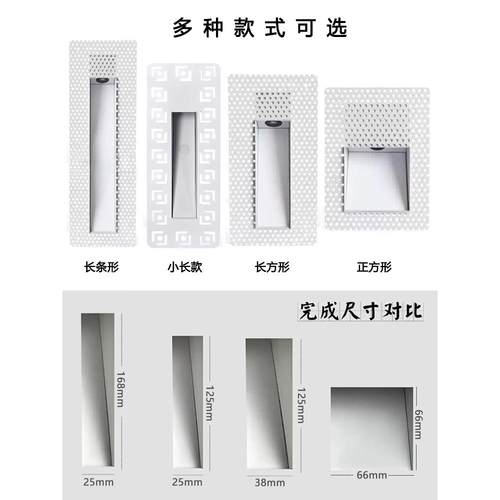 多种款式可选

长条形

小长款

长方形

正方形

完成尺寸对比

168mm

25mm

125mm

25mm

125mm

38mm

66mm

66mm