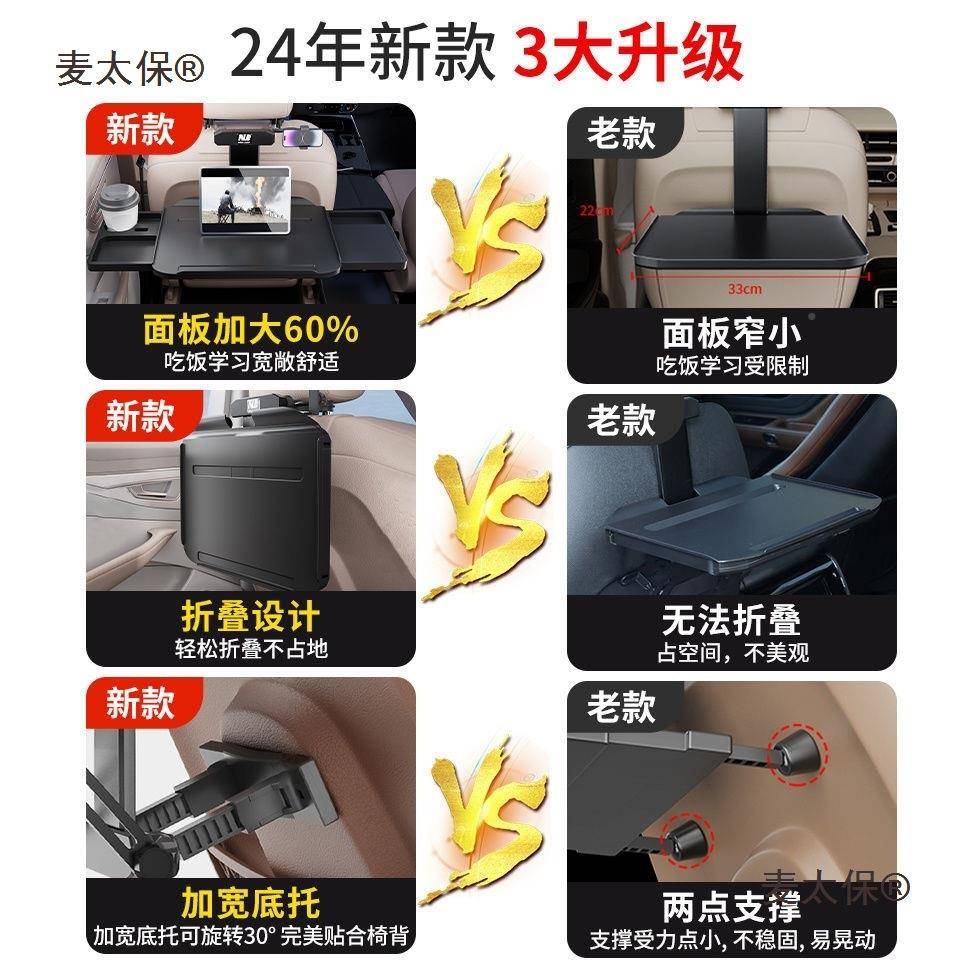 麦太保®
24年新款 3大升级

新款
面板加大60%
吃饭学习宽敞舒适

VS

老款
22cm
33cm
面板窄小
吃饭学习受限制

新款
折叠设计
轻松折叠不占地

VS

老款
无法折叠
占空间，不美观

新款
加宽底托
加宽底托可旋转30° 完美贴合椅背

VS

老款
两点支撑
支撑受力点小，不稳固，易晃动
麦太保®