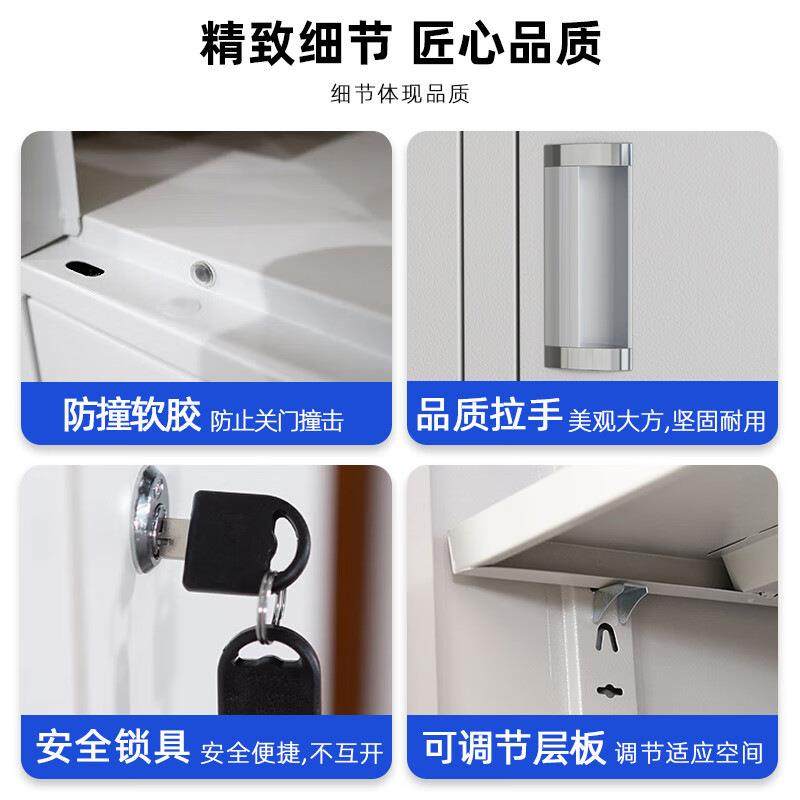 精致细节 匠心品质

细节体现品质

防撞软胶 防止关门撞击

品质拉手 美观大方,坚固耐用

安全锁具 安全便捷,不互开

可调节层板 调节适应空间