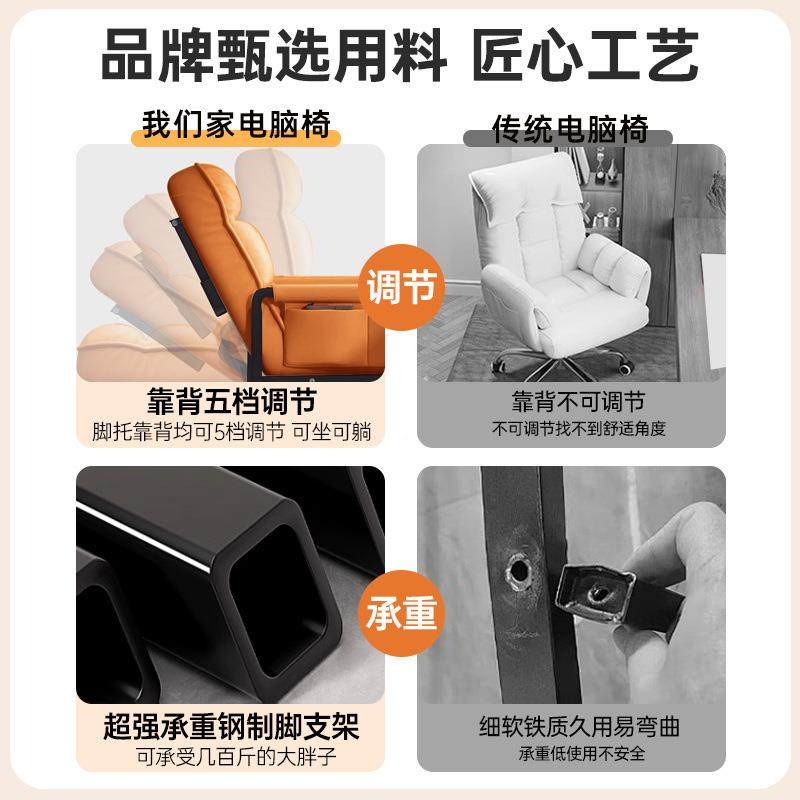 品牌甄选用料 匠心工艺

我们家电脑椅

传统电脑椅

调节

靠背五档调节
脚托靠背均可5档调节 可坐可躺

靠背不可调节
不可调节找不到舒适角度

承重

超强承重钢制脚支架
可承受几百斤的大胖子

细软铁质久用易弯曲
承重低使用不安全