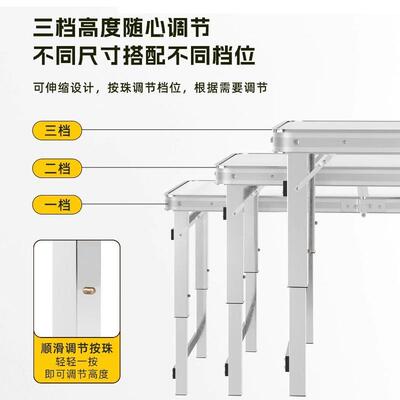 三档高度随心调节
不同尺寸搭配不同档位

可伸缩设计，按珠调节档位，根据需要调节

三档

二档

一档

顺滑调节按珠
轻轻一按
即可调节高度