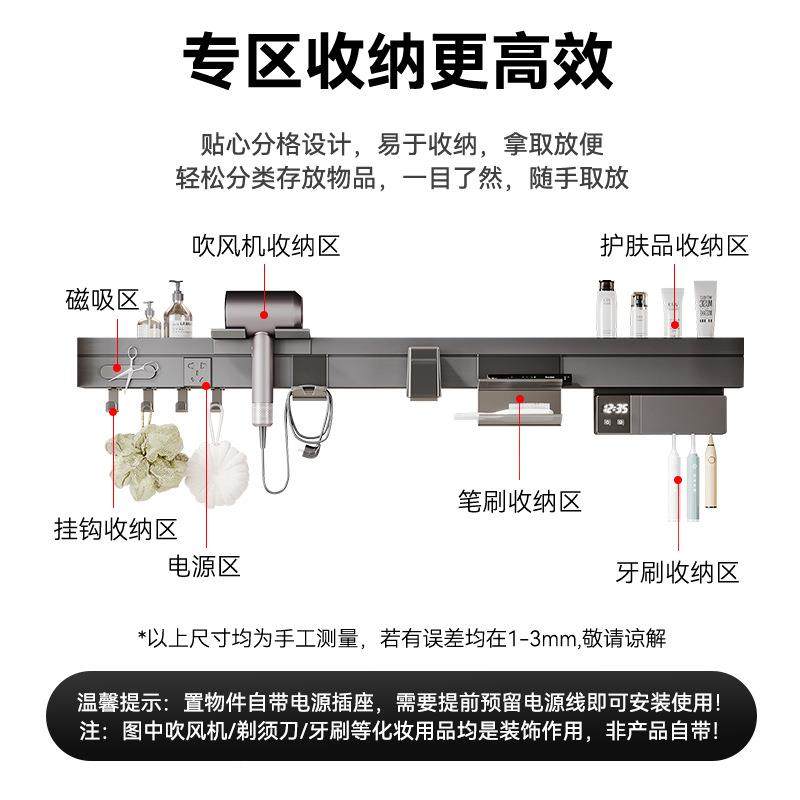 专区收纳更高效

贴心分格设计，易于收纳，拿取放便
轻松分类存放物品，一目了然，随手取放

吹风机收纳区

护肤品收纳区

磁吸区

12:35

笔刷收纳区

挂钩收纳区

电源区

牙刷收纳区

*以上尺寸均为手工测量，若有误差均在1-3mm,敬请谅解

温馨提示：置物件自带电源插座，需要提前预留电源线即可安装使用！
注：图中吹风机/剃须刀/牙刷等化妆用品均是装饰作用，非产品自带！