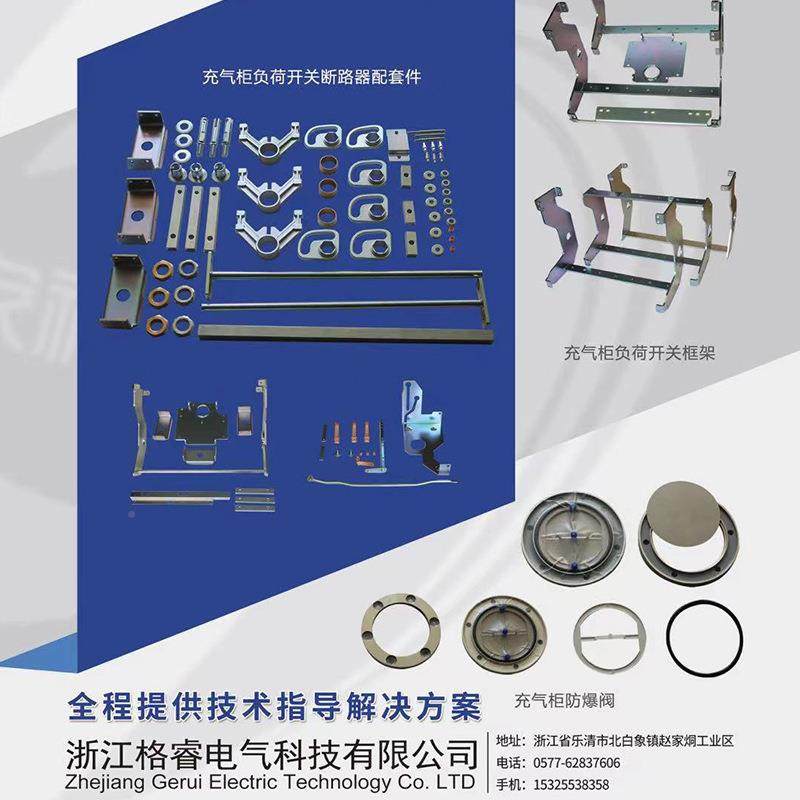 充气柜负荷开关断路器配套件

充气柜负荷开关框架

充气柜防爆阀

全程提供技术指导解决方案

浙江格睿电气科技有限公司
Zhejiang Gerui Electric Technology Co. LTD

地址：浙江省乐清市北白象镇赵家垌工业区
电话：0577-62837606
手机：15325538358