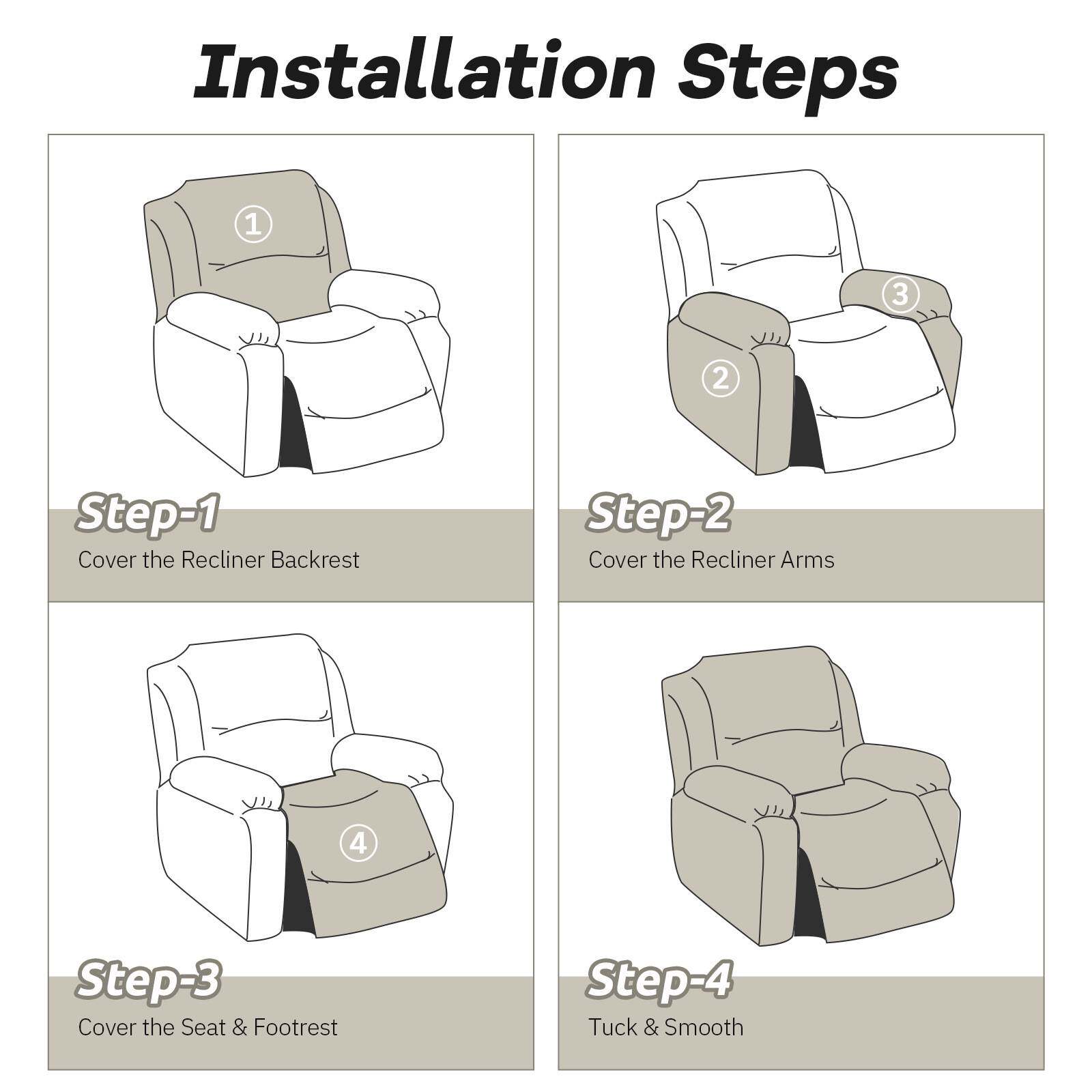 Installation Steps

①

Step-1

Cover the Recliner Backrest

③

②

Step-2

Cover the Recliner Arms

④

Step-3

Cover the Seat & Footrest

Step-4

Tuck & Smooth