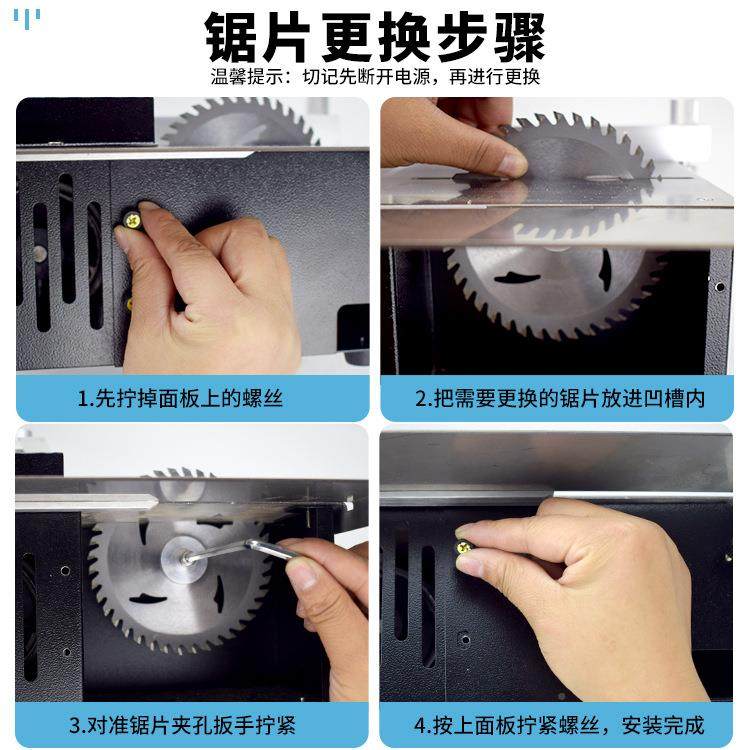 锯片更换步骤

温馨提示：切记先断开电源，再进行更换

1.先拧掉面板上的螺丝

2.把需要更换的锯片放进凹槽内

3.对准锯片夹孔扳手拧紧

4.按上面板拧紧螺丝，安装完成