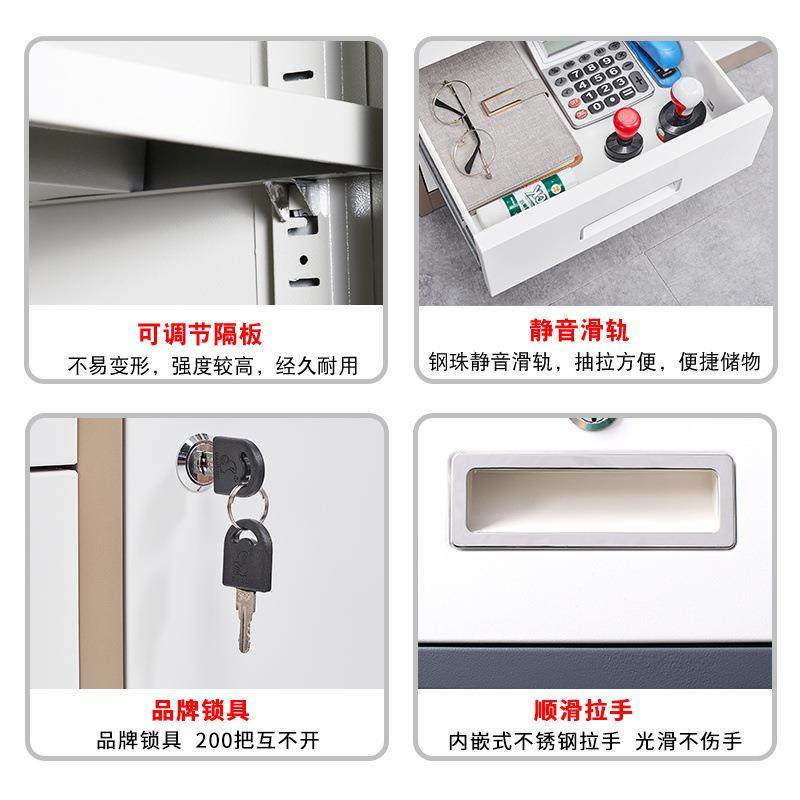 可调节隔板
不易变形，强度较高，经久耐用

静音滑轨
钢珠静音滑轨，抽拉方便，便捷储物

品牌锁具
品牌锁具 200把互不开

顺滑拉手
内嵌式不锈钢拉手 光滑不伤手