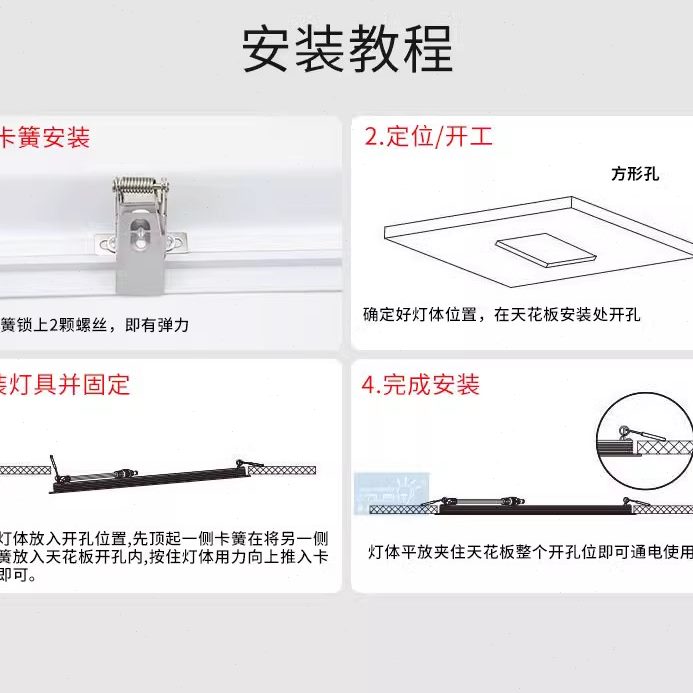 安装教程

卡簧安装

簧锁上2颗螺丝，即有弹力

2.定位/开工

方形孔

确定好灯体位置，在天花板安装处开孔

装灯具并固定

灯体放入开孔位置,先顶起一侧卡簧在将另一侧簧放入天花板开孔内,按住灯体用力向上推入卡即可。

4.完成安装

灯体平放夹住天花板整个开孔位即可通电使用