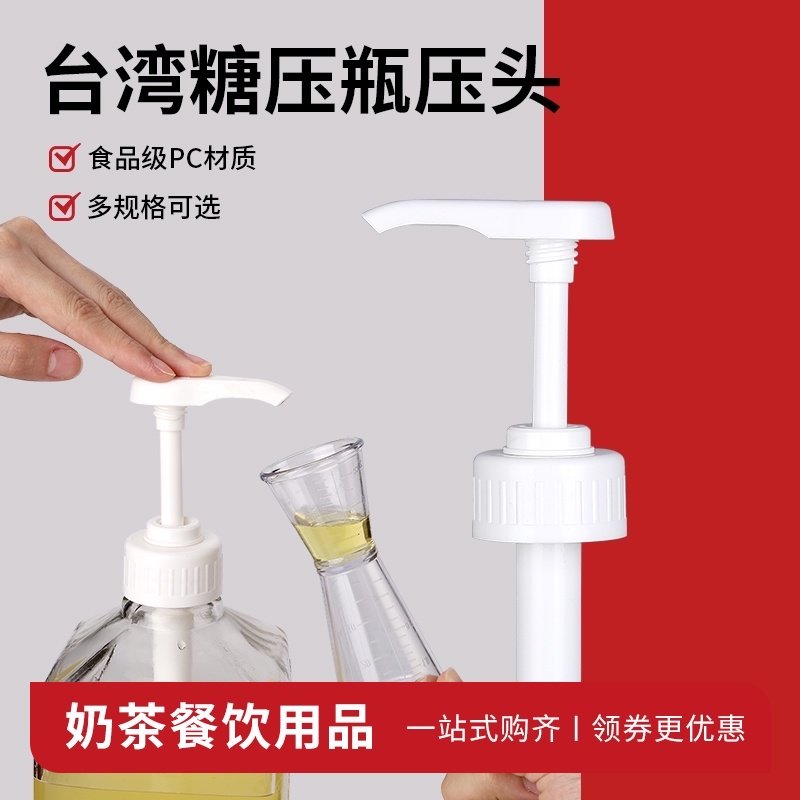 台湾糖压瓶压头

食品级PC材质

多规格可选

奶茶餐饮用品

一站式购齐 | 领券更优惠