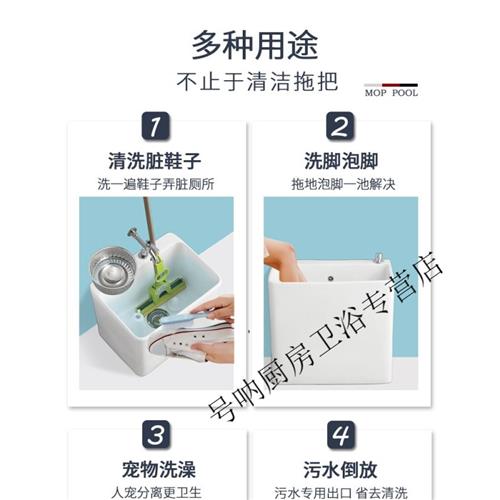 多种用途
不止于清洁拖把

MOP POOL

1
清洗脏鞋子
洗一遍鞋子弄脏厕所

2
洗脚泡脚
拖地泡脚一池解决

号呐厨房卫浴专营店

3
宠物洗澡
人宠分离更卫生

4
污水倒放
污水专用出口 省去清洗