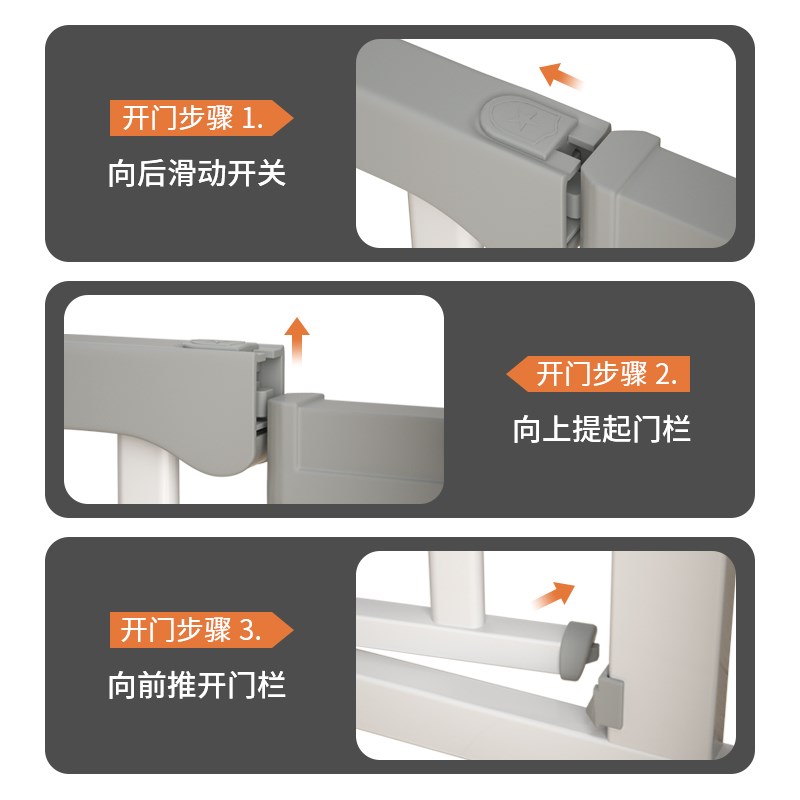 开门步骤 1.
向后滑动开关

开门步骤 2.
向上提起门栏

开门步骤 3.
向前推开门栏