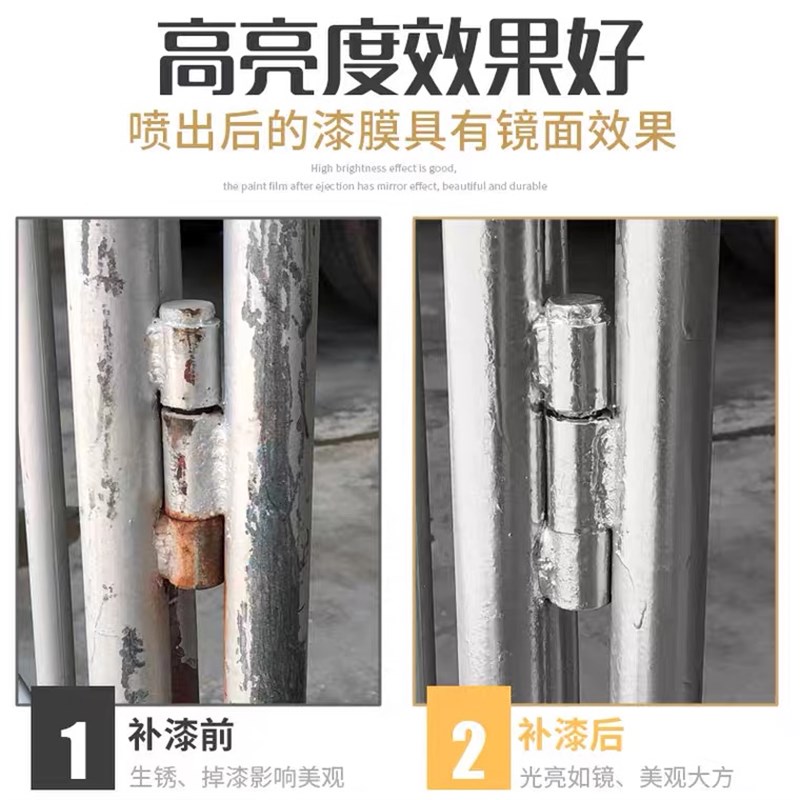 高亮度效果好
喷出后的漆膜具有镜面效果

High brightness effect is good,
the paint film after ejection has mirror effect, beautiful and durable

1 补漆前
生锈、掉漆影响美观

2 补漆后
光亮如镜、美观大方