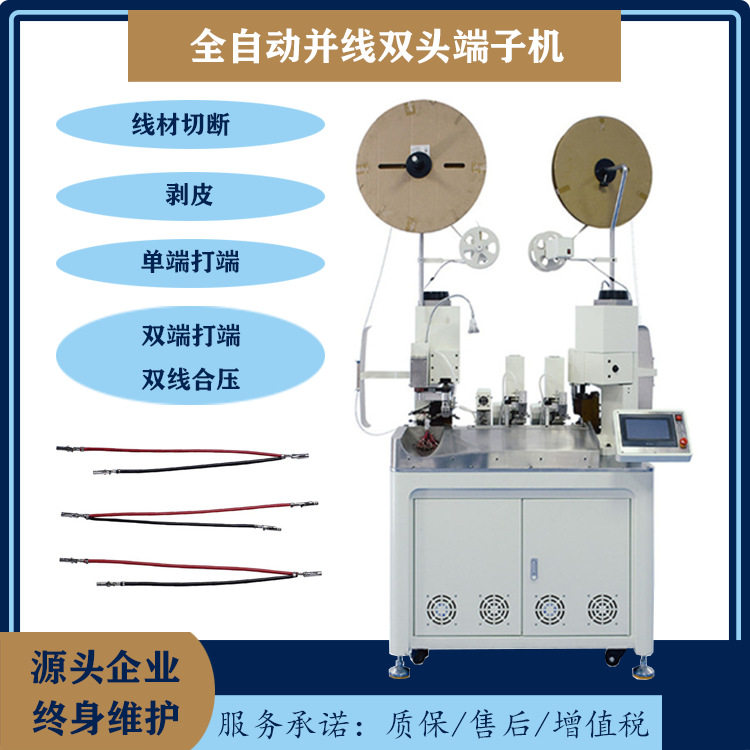 全自动并线双头端子机

线材切断

剥皮

单端打端

双端打端
双线合压

源头企业
终身维护

服务承诺：质保/售后/增值税