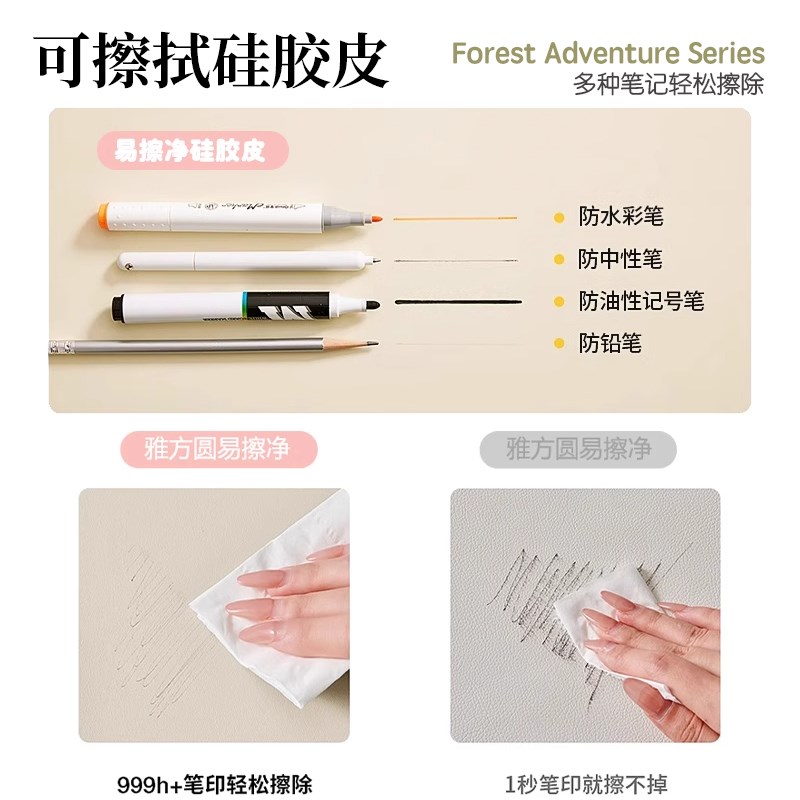 可擦拭硅胶皮

Forest Adventure Series
多种笔记轻松擦除

易擦净硅胶皮

防水彩笔
防中性笔
防油性记号笔
防铅笔

雅方圆易擦净

雅方圆易擦净

999h+笔印轻松擦除

1秒笔印就擦不掉