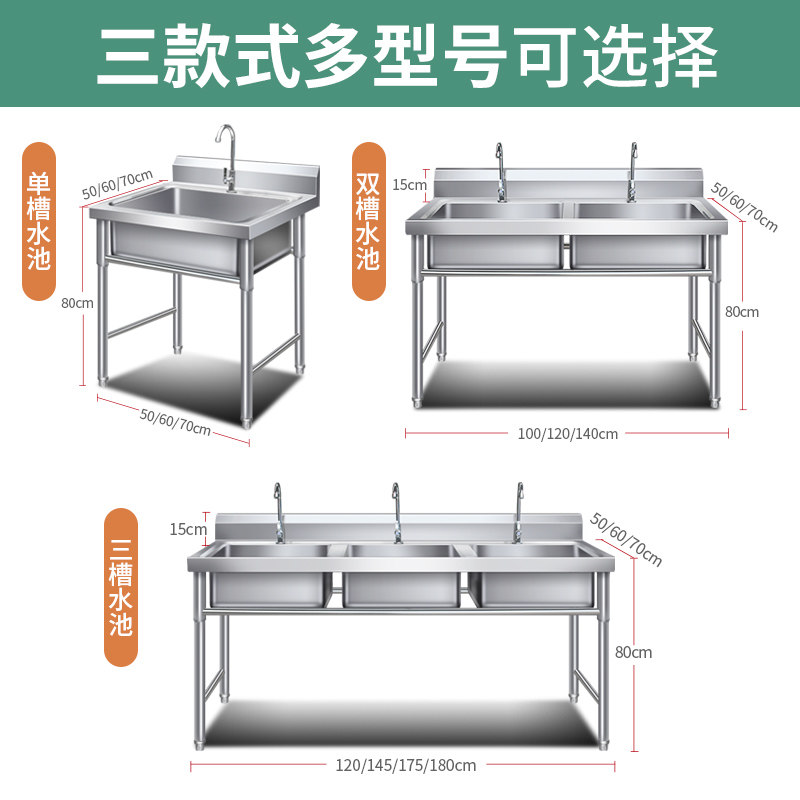 三款式多型号可选择

单槽水池

50/60/70cm

80cm

50/60/70cm

双槽水池

15cm

50/60/70cm

80cm

100/120/140cm

三槽水池

15cm

50/60/70cm

80cm

120/145/175/180cm