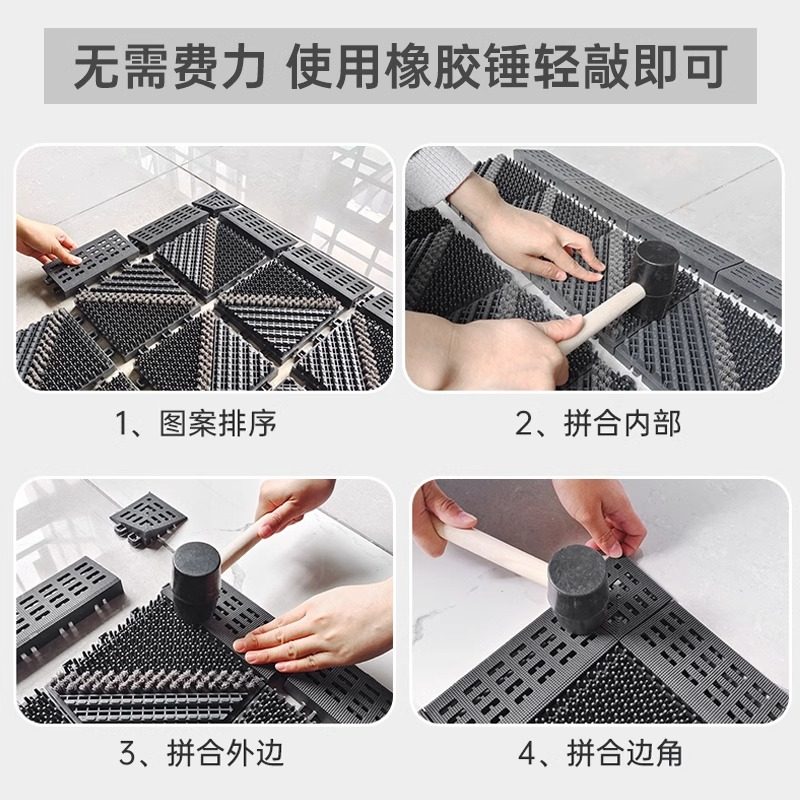 无需费力 使用橡胶锤轻敲即可

1、图案排序

2、拼合内部

3、拼合外边

4、拼合边角