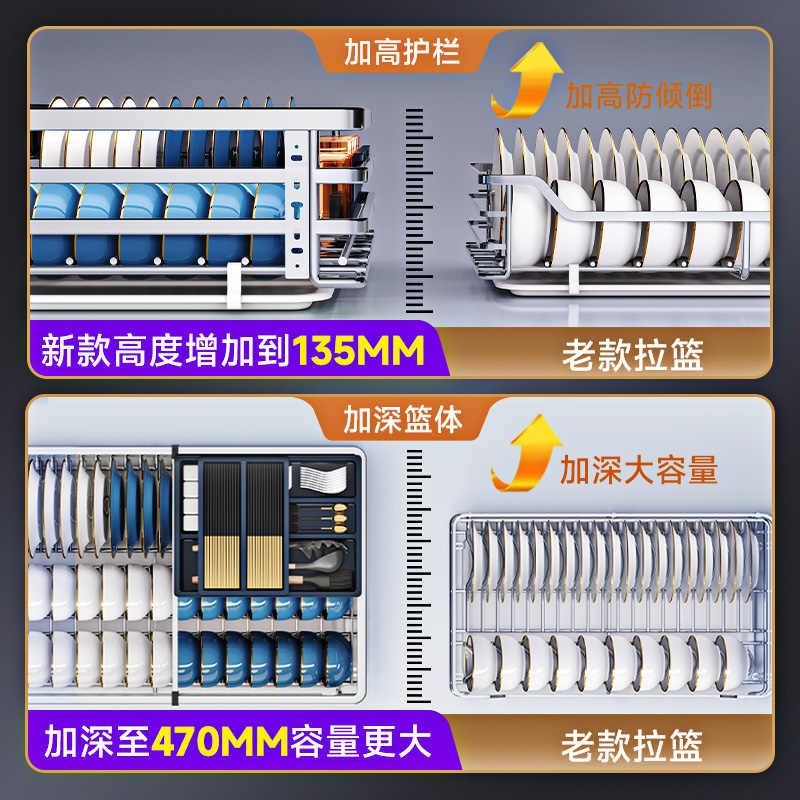 加高护栏

加高防倾倒

新款高度增加到135MM

老款拉篮

加深篮体

加深大容量

加深至470MM容量更大

老款拉篮