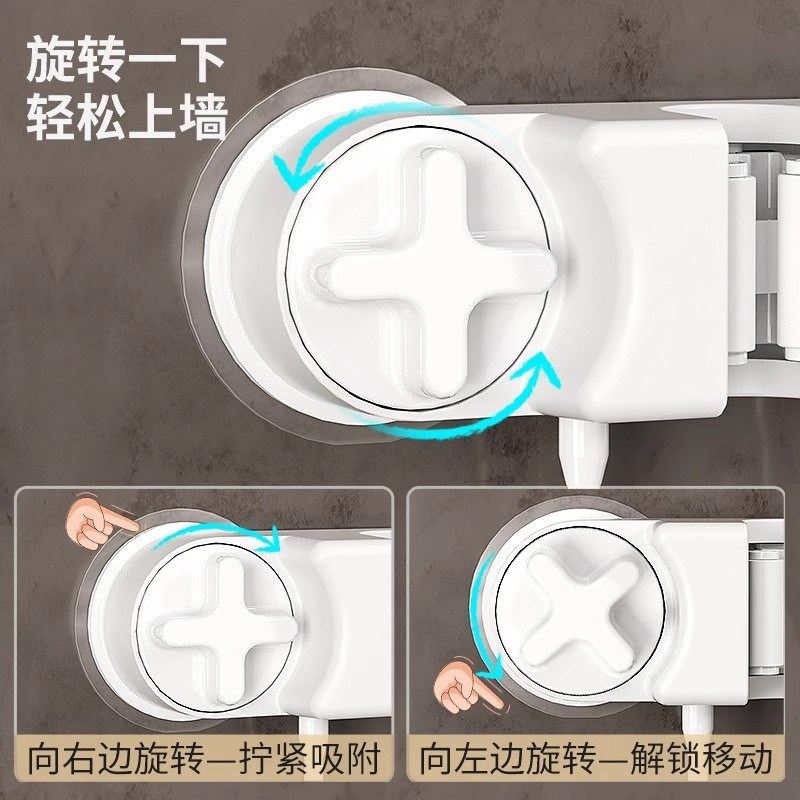 旋转一下
轻松上墙

向右边旋转—拧紧吸附

向左边旋转—解锁移动