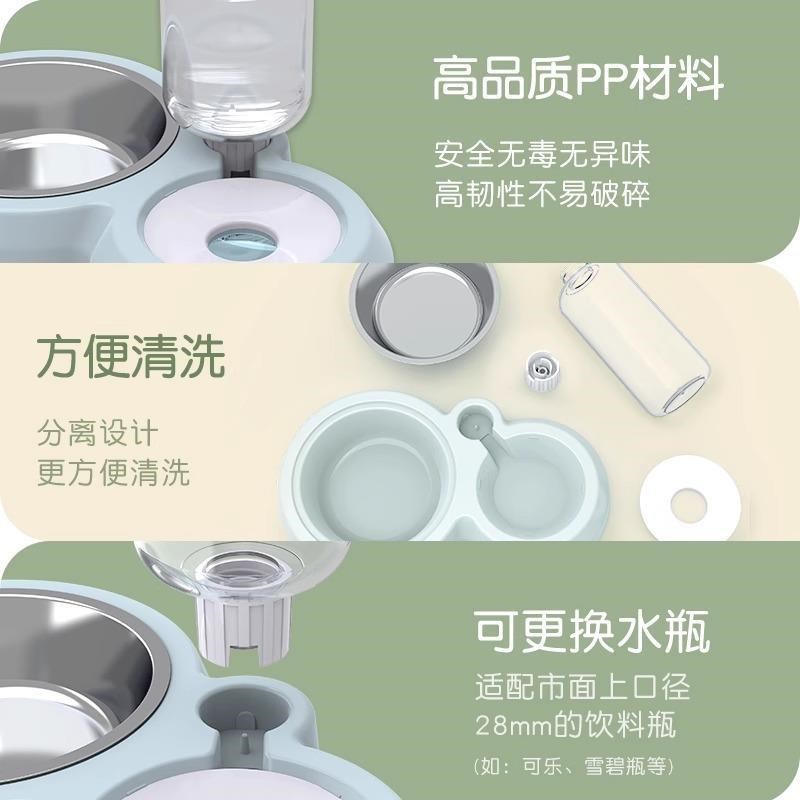 高品质PP材料

安全无毒无异味
高韧性不易破碎

方便清洗

分离设计
更方便清洗

可更换水瓶

适配市面上口径
28mm的饮料瓶

（如：可乐、雪碧瓶等）