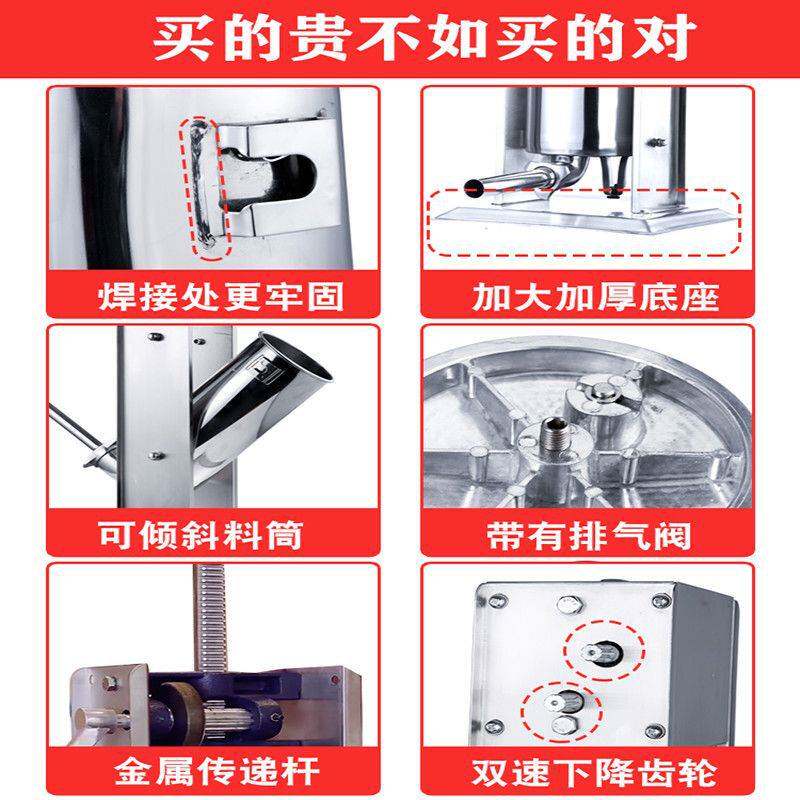 买的贵不如买的对

焊接处更牢固

加大加厚底座

可倾斜料筒

带有排气阀

金属传递杆

双速下降齿轮