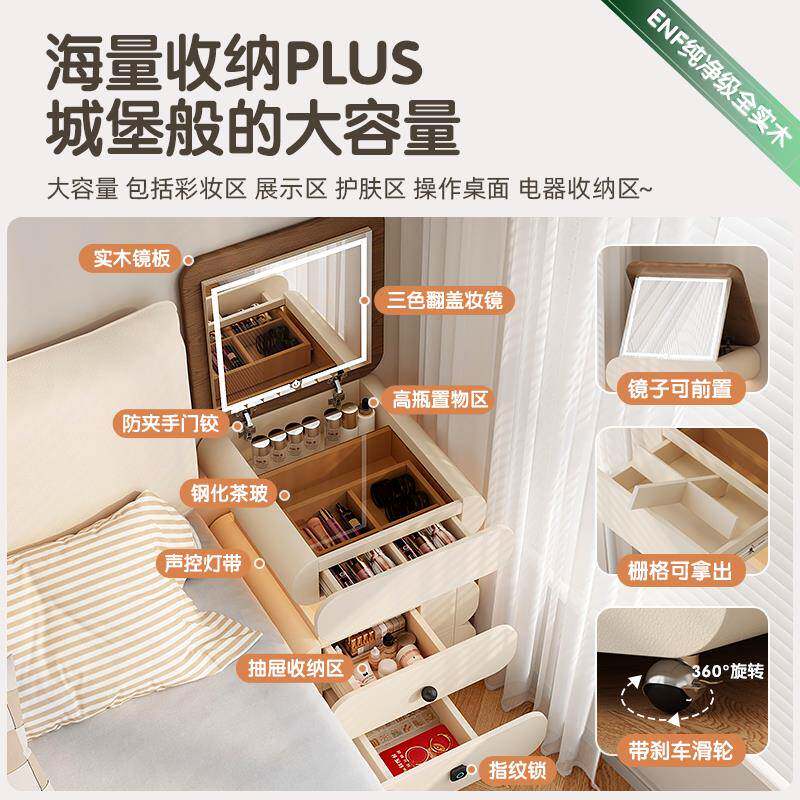 ENF纯净级全实木

海量收纳PLUS
城堡般的大容量

大容量 包括彩妆区 展示区 护肤区 操作桌面 电器收纳区~

实木镜板

三色翻盖妆镜

高瓶置物区

防夹手门铰

钢化茶玻

声控灯带

抽屉收纳区

指纹锁

镜子可前置

栅格可拿出

360°旋转

带刹车滑轮