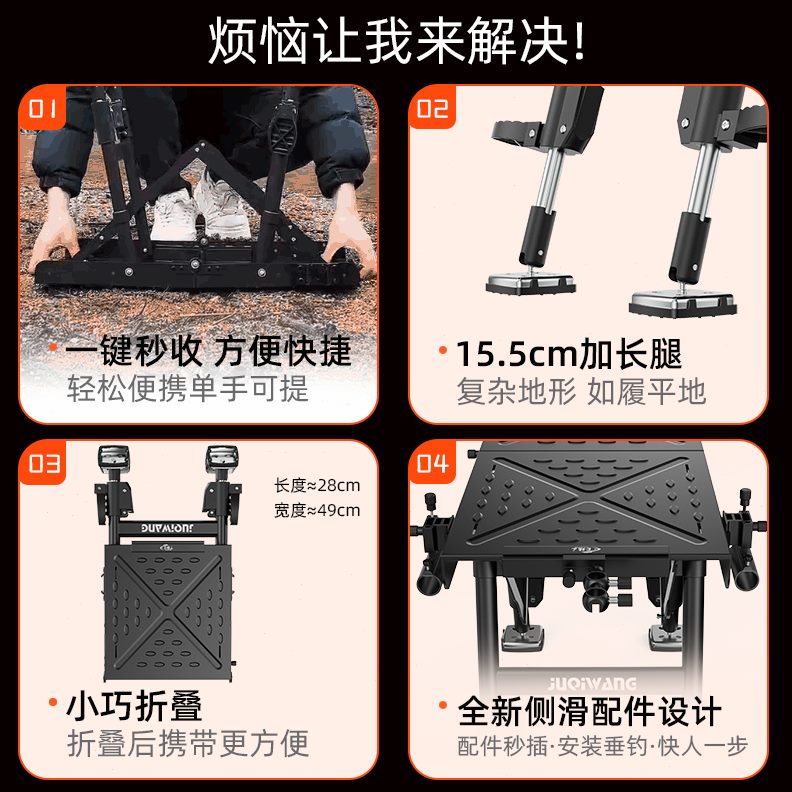 烦恼让我来解决!

01

一键秒收 方便快捷
轻松便携单手可提

02

15.5cm加长腿
复杂地形 如履平地

03

长度≈28cm
宽度≈49cm

JUQIWANG

小巧折叠
折叠后携带更方便

04

JUQIWANG

全新侧滑配件设计
配件秒插·安装垂钓·快人一步